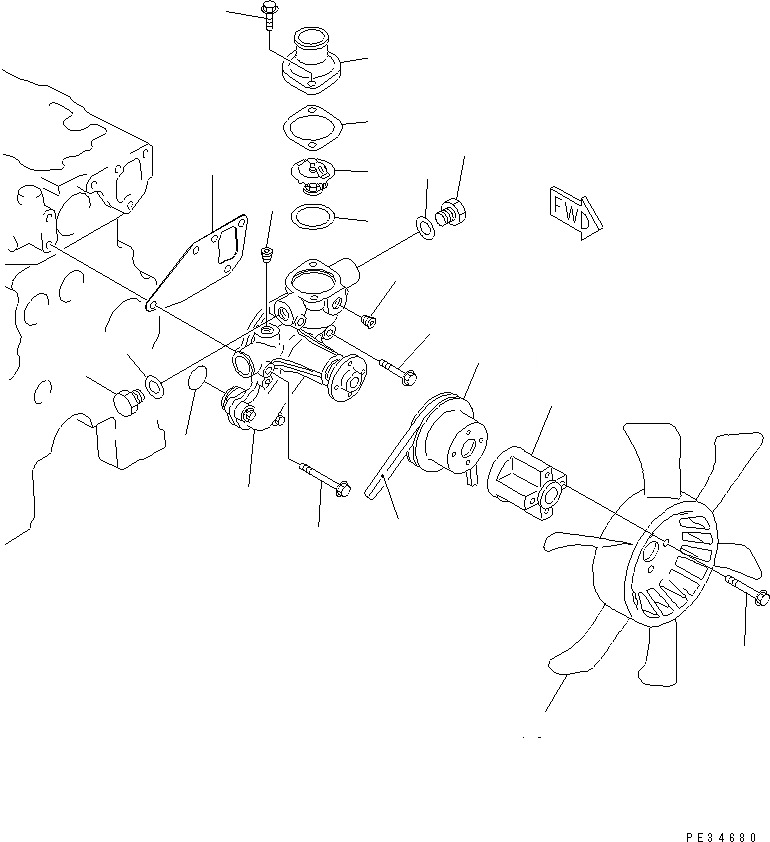 FWD

PE34680