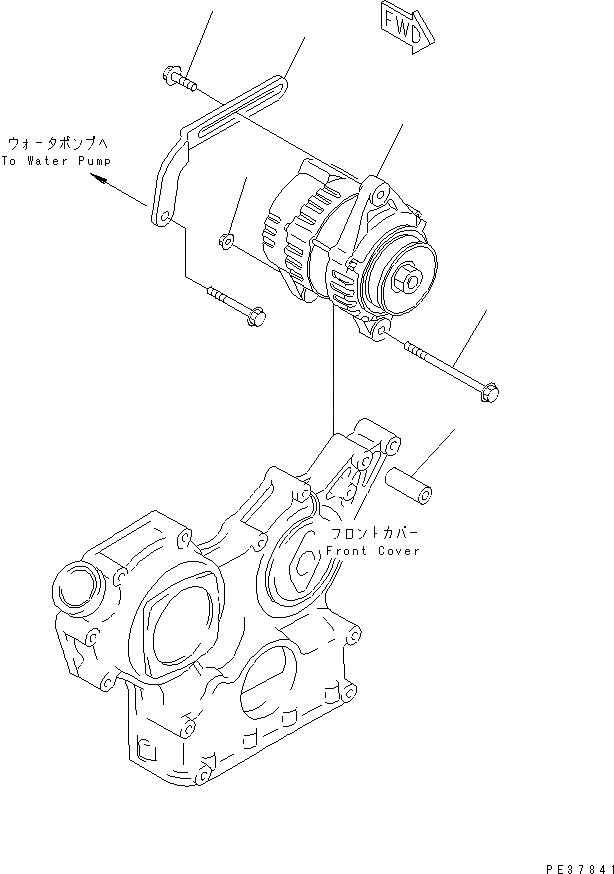 FWD

ウォータポンプへ
To Water Pump

フロントカバー
Front Cover

PE37841