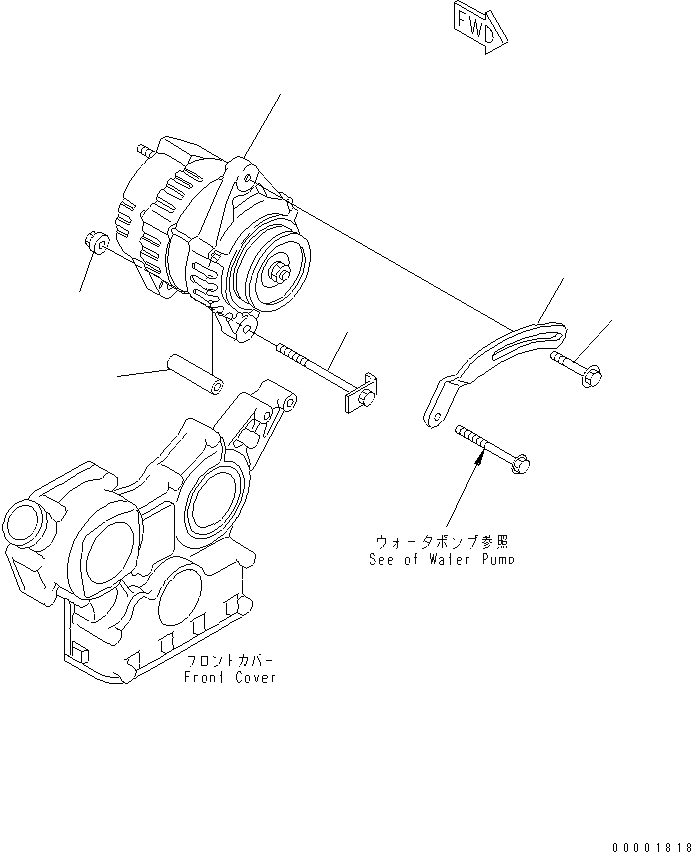 FWD

ウォータポンプ参照
See of Water Pump

フロントカバー
Front Cover

00001818