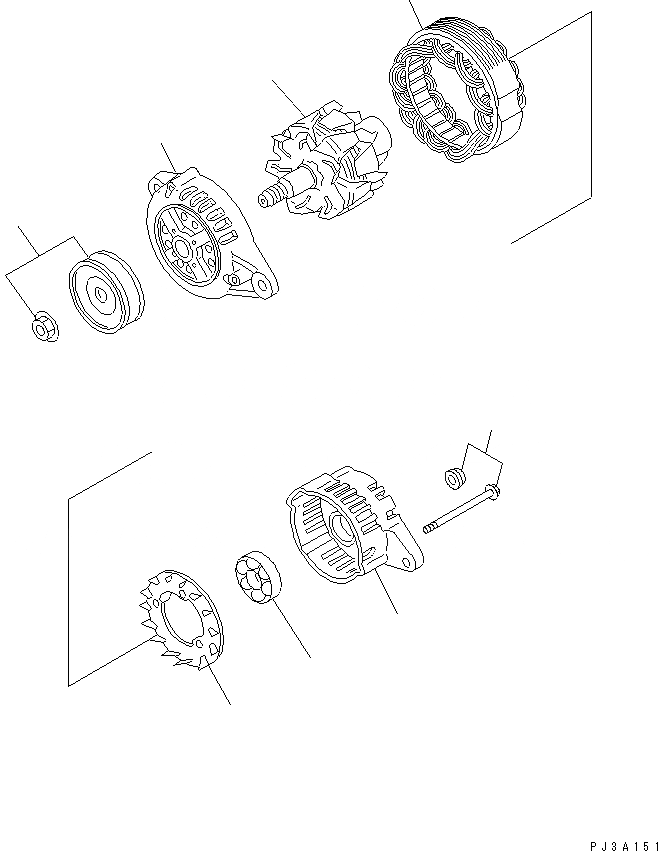 PJ3A151