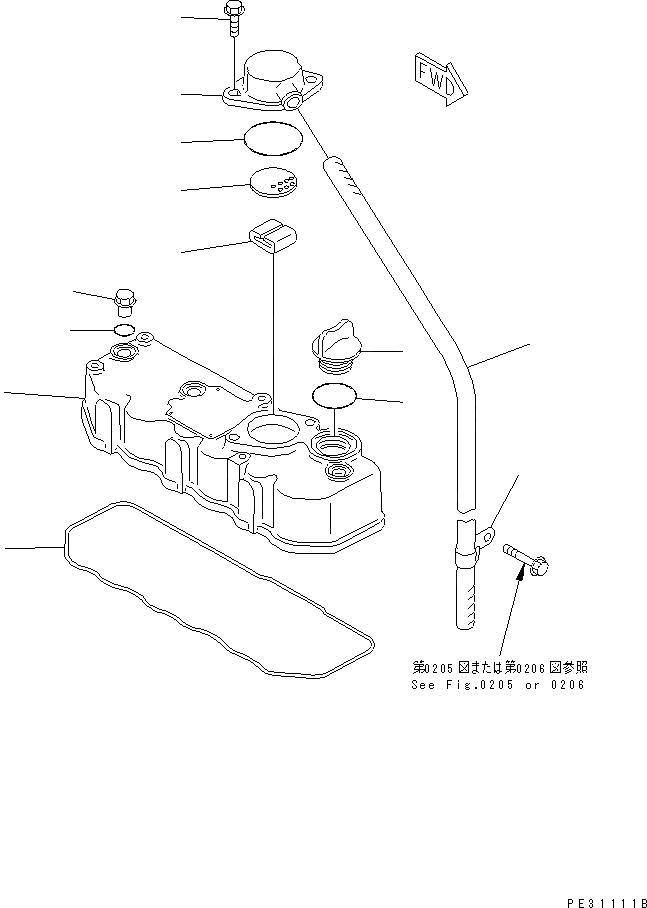 FWD

第0205図または第0206図参照
See Fig.0205 or 0206

PE31111B