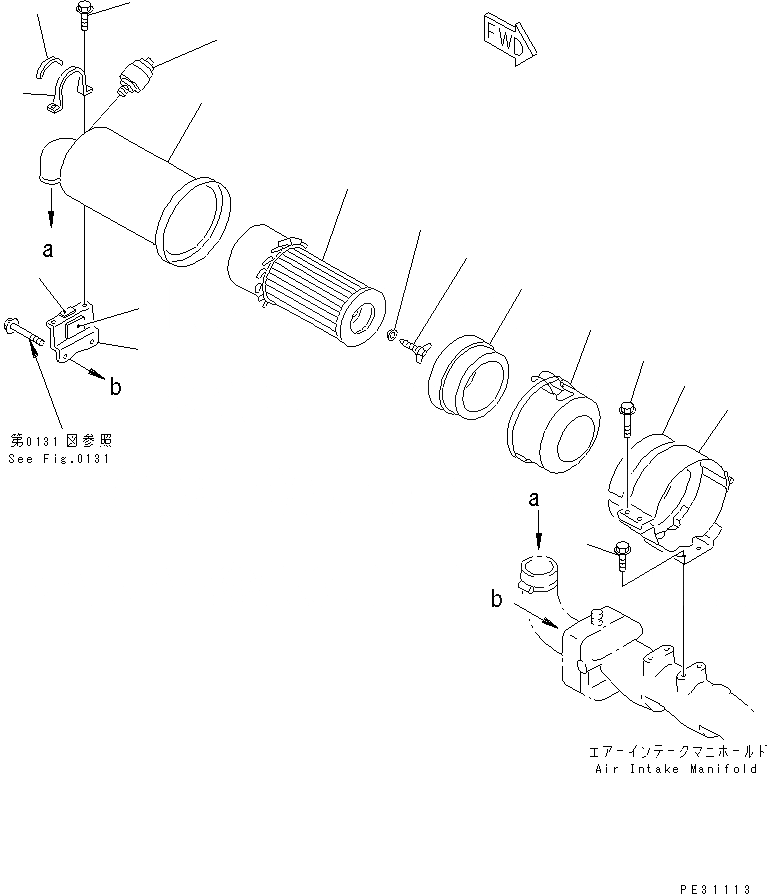 FWD

a

b

第0131図参照
See Fig.0131

a

b

エアーインテークマニホールド
Air Intake Manifold

PE31113