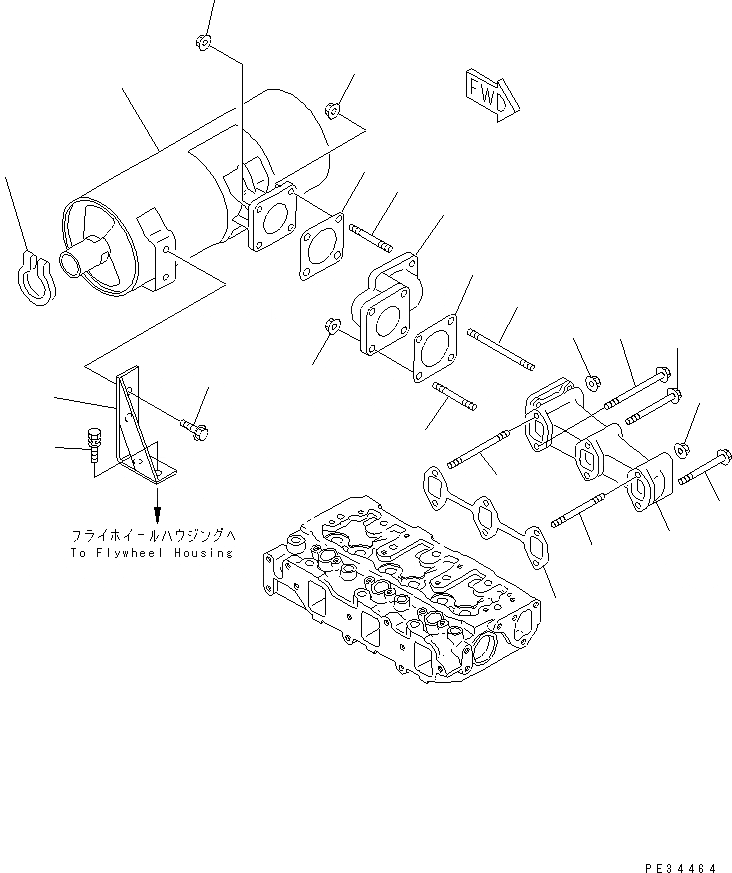 FWD

フライホイールハウジングへ
To Flywheel Housing

PE34464