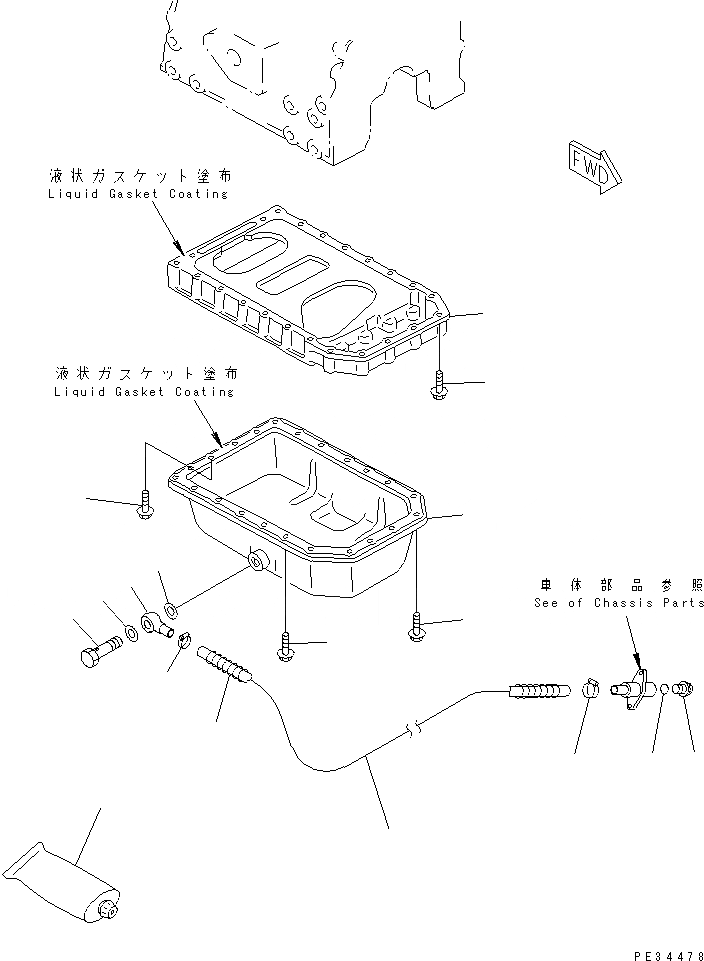 FWD

液状ガスケット塗布
Liquid Gasket Coating

液状ガスケット塗布
Liquid Gasket Coating

車体部品参照
See of Chassis Parts

PE34478