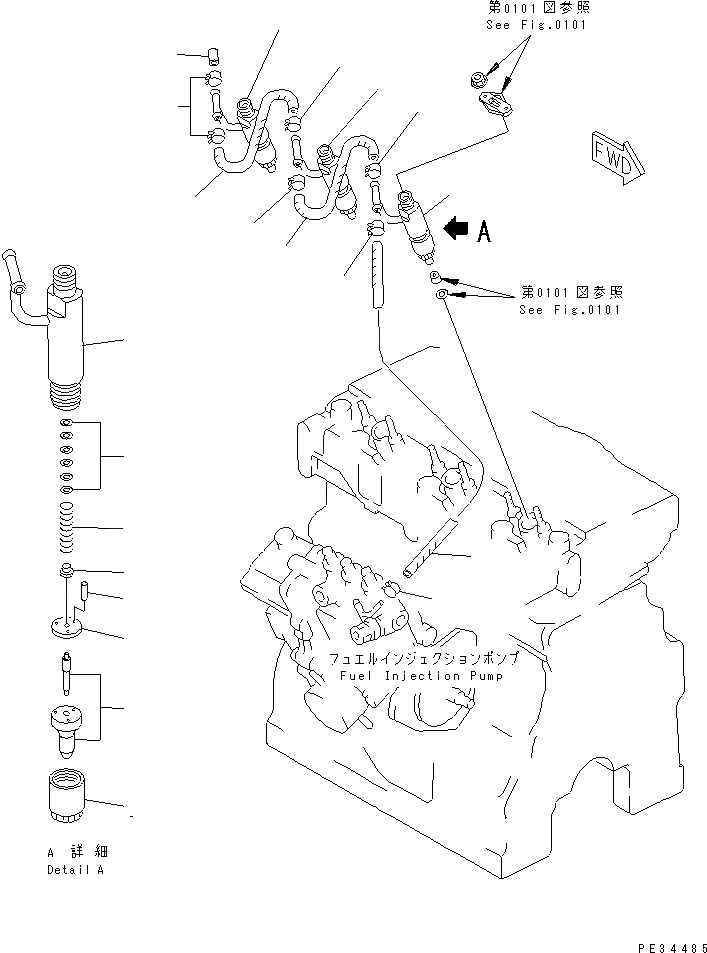 第0101図参照
See Fig.0101

FWD

A

第0101図参照
See Fig.0101

フュエルインジェクションポンプ
Fuel Injection Pump

A 詳細
Detail A

PE34485