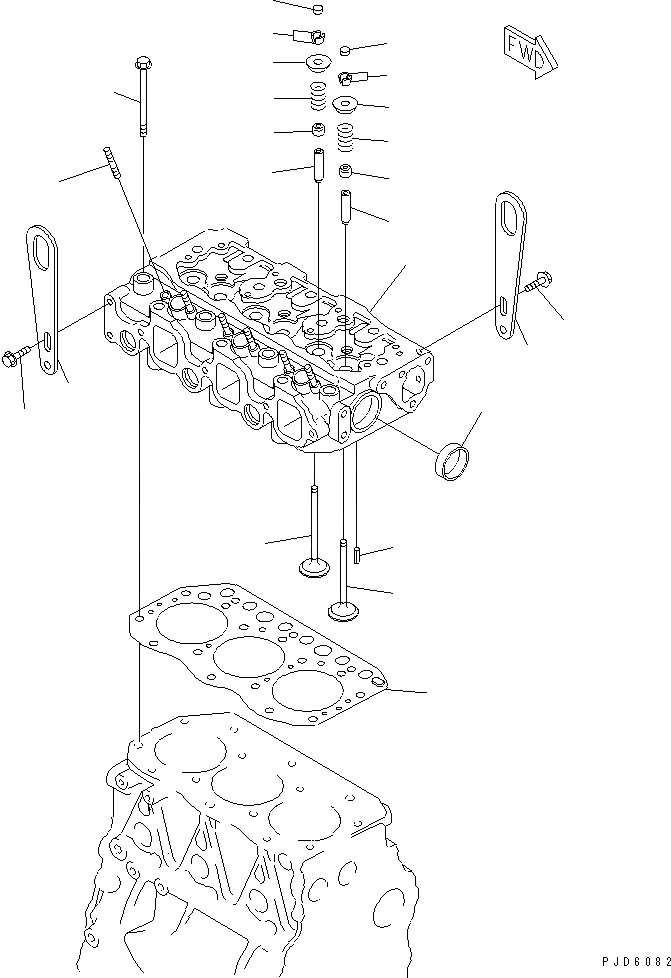 FWD

PJD6082