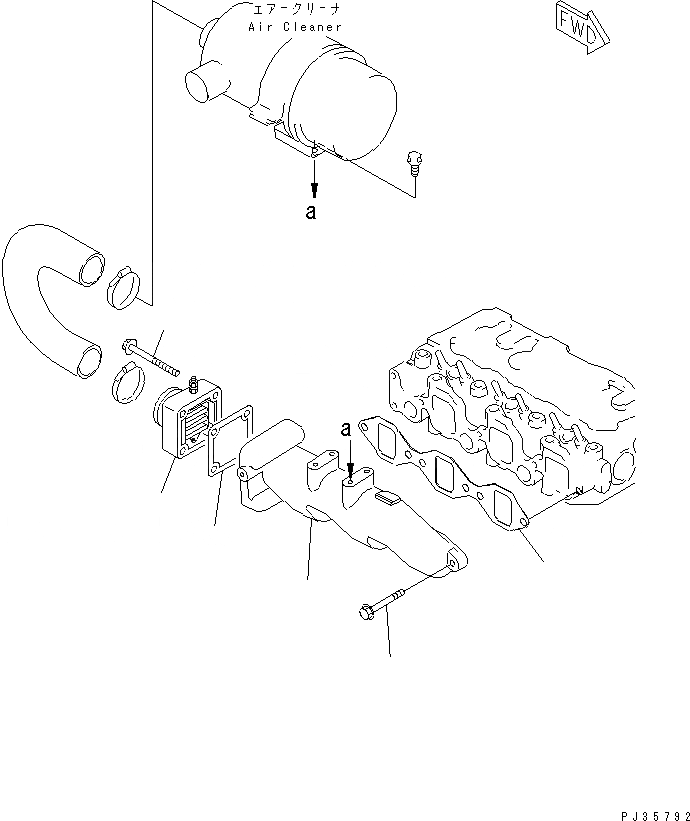 エアークリーナ
Air Cleaner

FWD

a

a

PJ35792