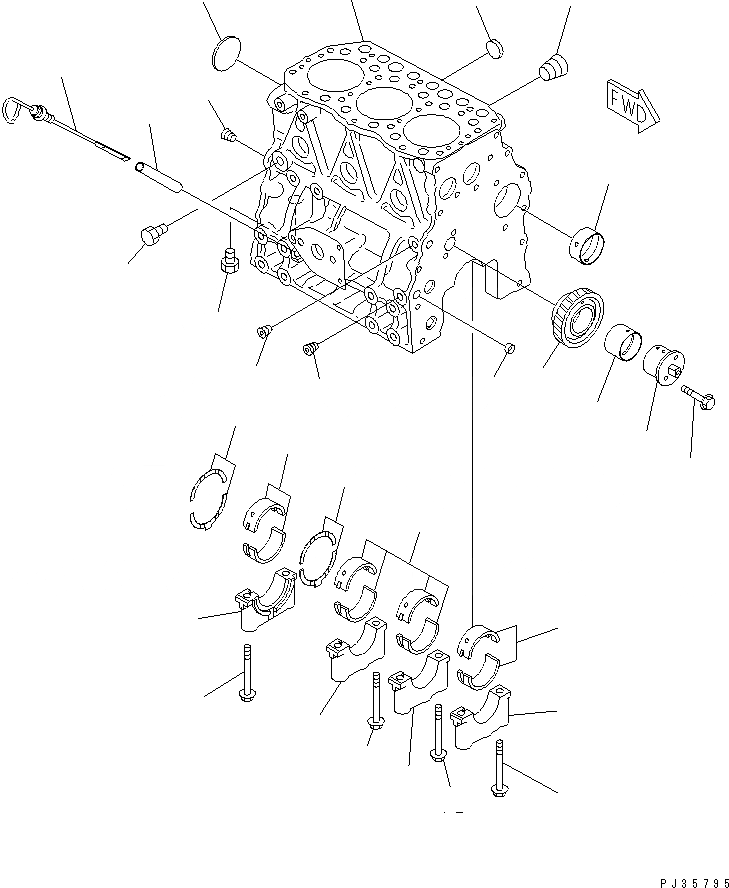 FWD

PJ35795