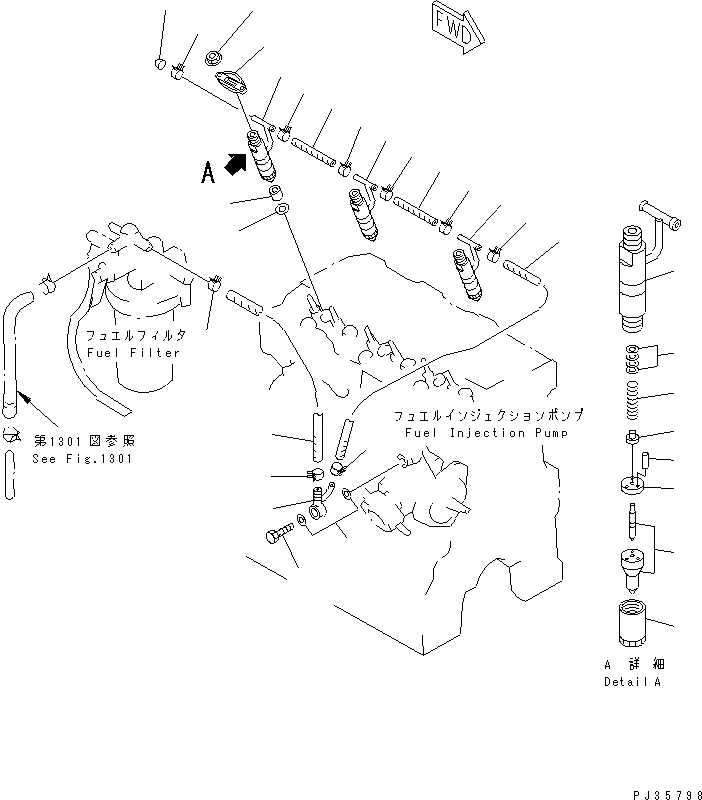 FWD

A

フュエルフィルタ
Fuel Filter

第1301図参照
See Fig.1301

フュエルインジェクションポンプ
Fuel Injection Pump

A 詳細
Detail A

PJ35798