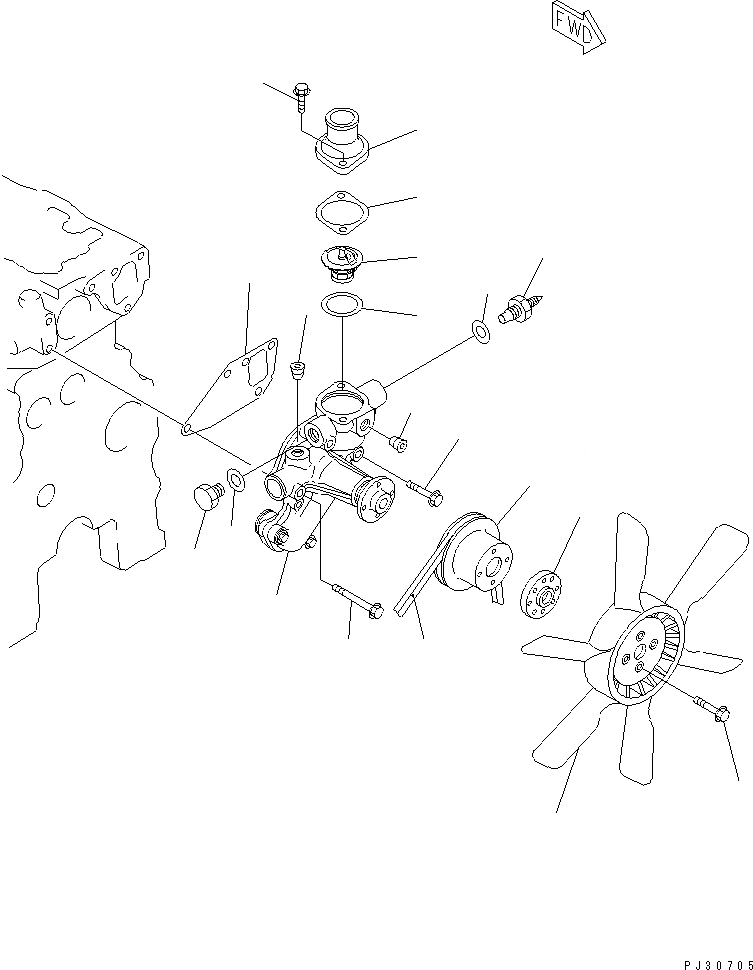 FWD

PJ30705