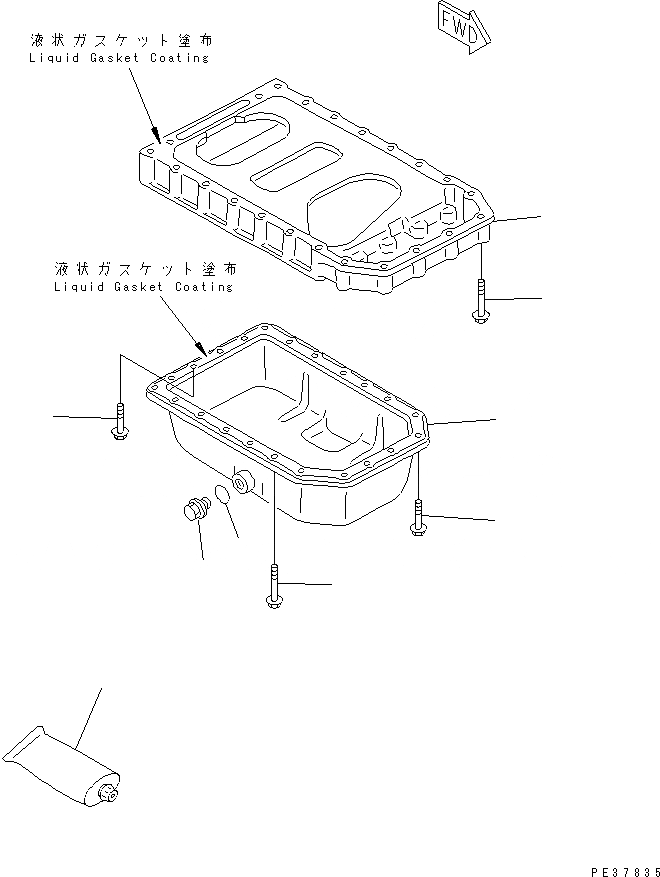 FWD

液状ガスケット塗布
Liquid Gasket Coating

液状ガスケット塗布
Liquid Gasket Coating

PE37835