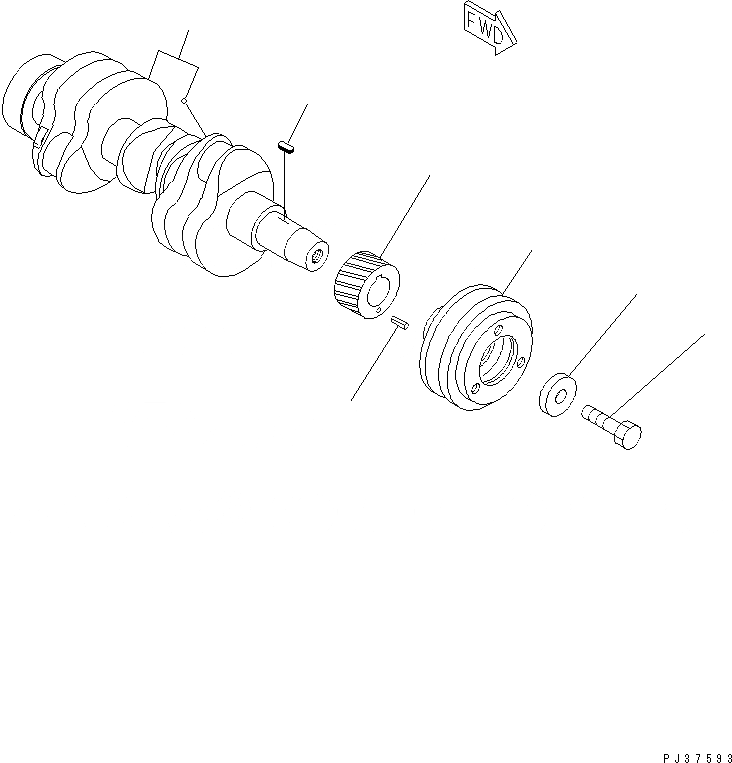 FWD

PJ37593