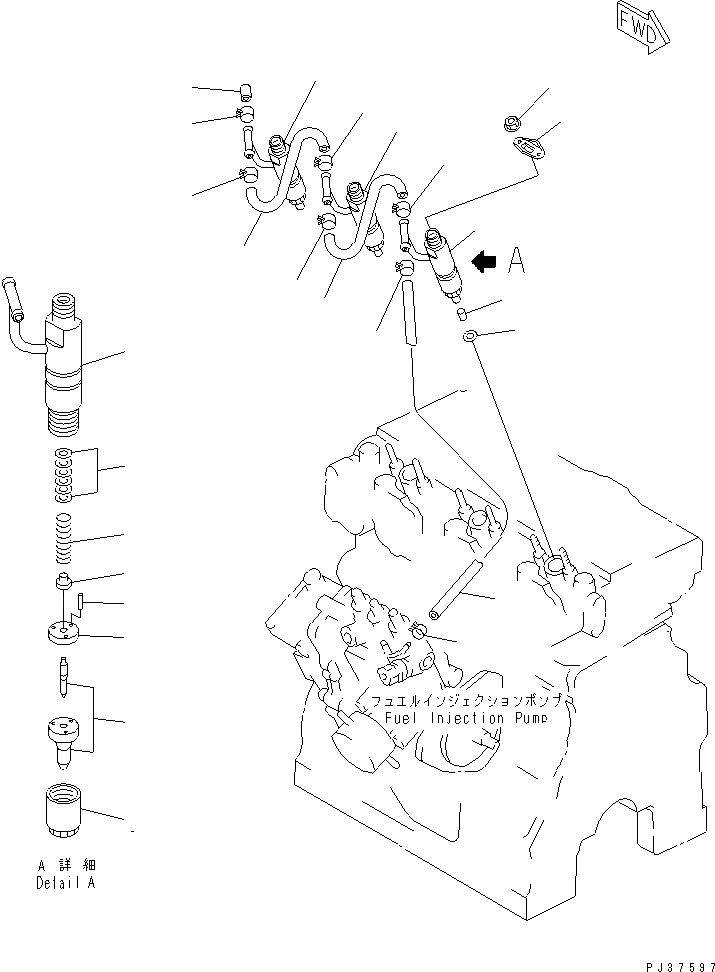 FWD

A

フュエルインジェクションポンプ
Fuel Injection Pump

A 詳細
Detail A

PJ37597