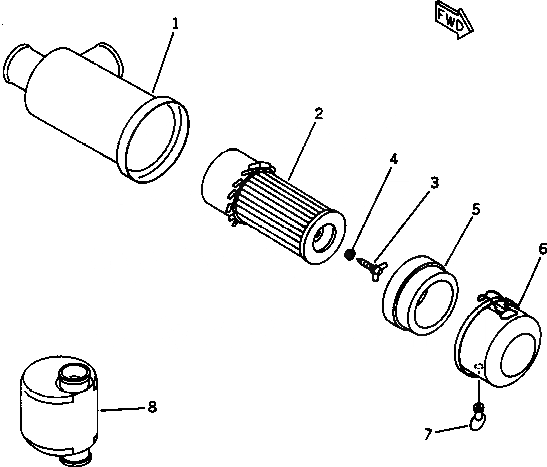 FWD
1
2
4
3
5
6
8
7