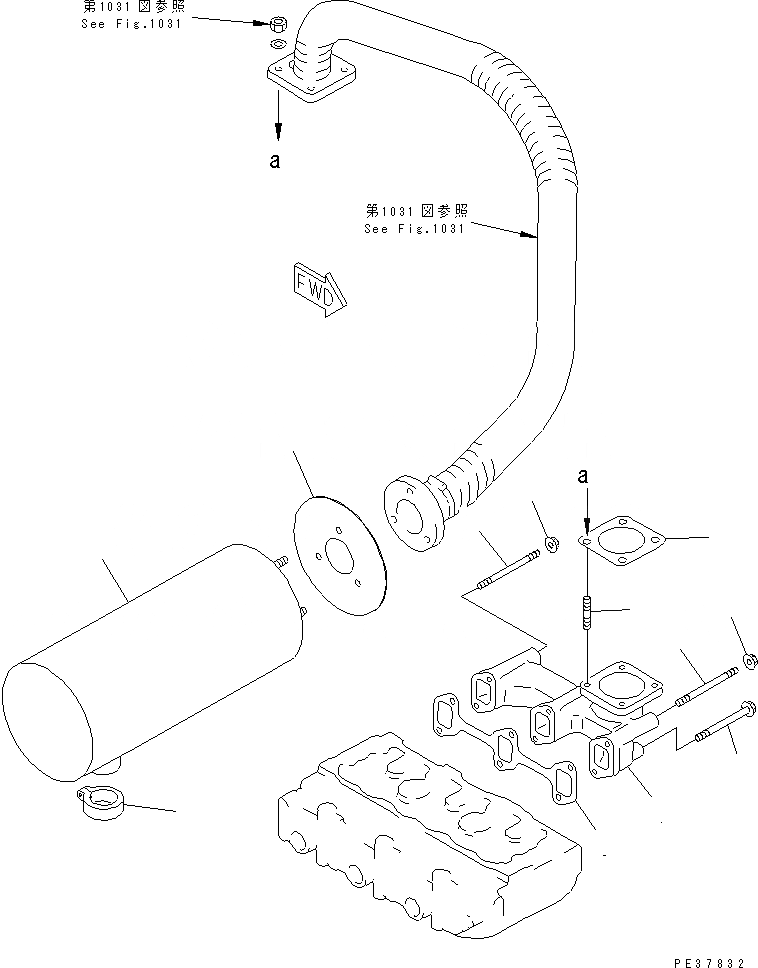 第1031図参照
See Fig.1031

a

第1031図参照
See Fig.1031

FWD

a

PE37832