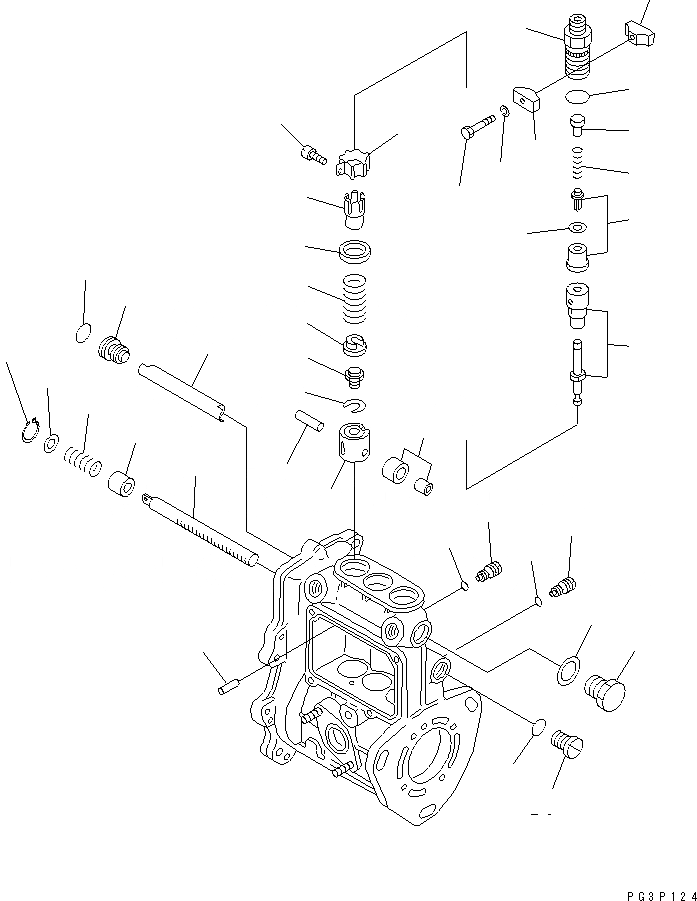 PG3P124