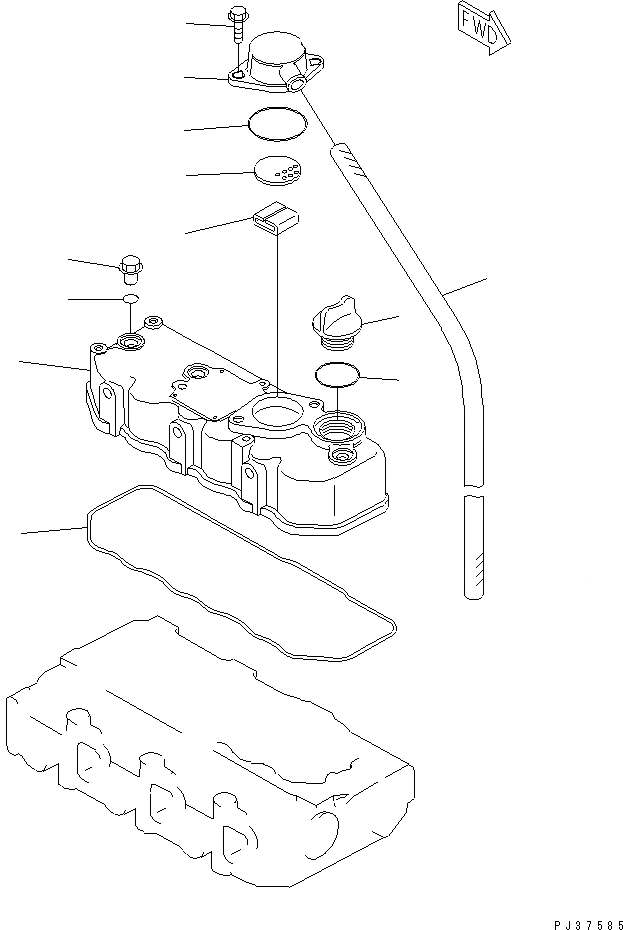 FWD

PJ37585