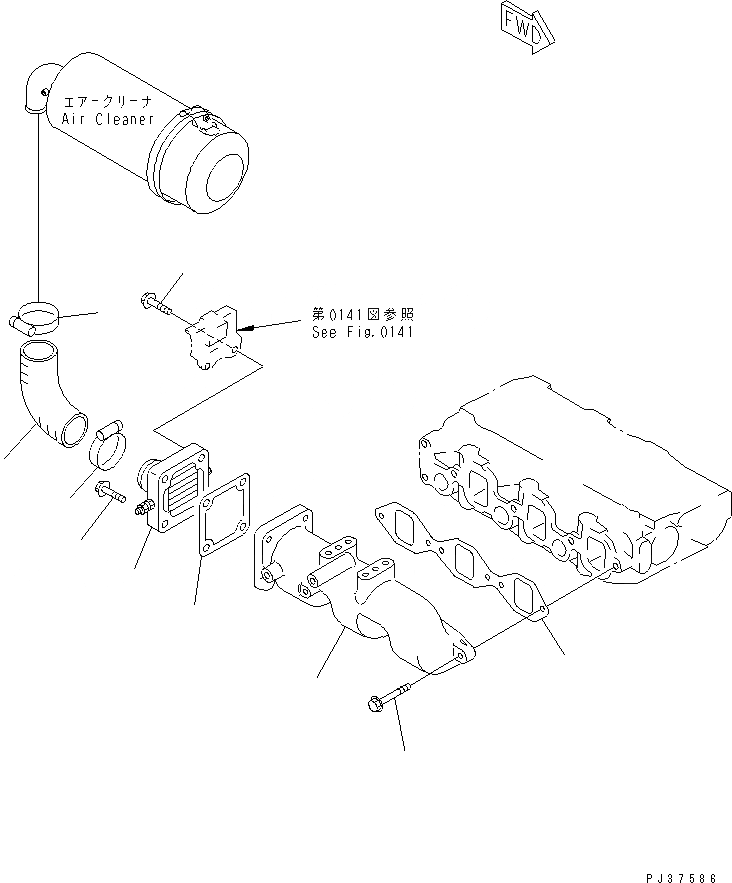 FWD

エアークリーナ
Air Cleaner

第0141図参照
See Fig.0141

PJ37586