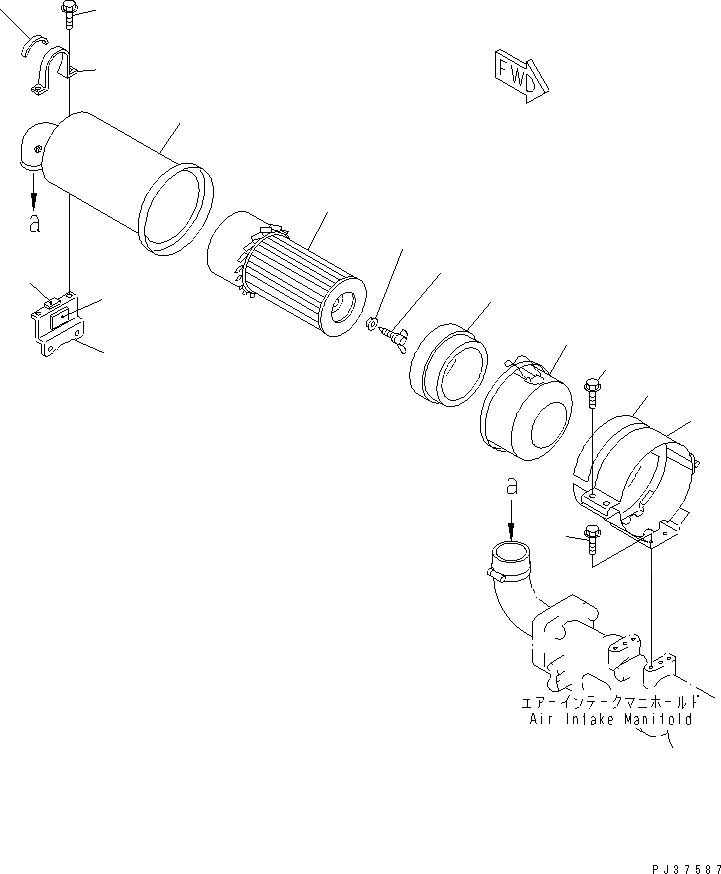 FWD

a

a

エアーインテークマニホールド
Air Intake Manifold

PJ37587