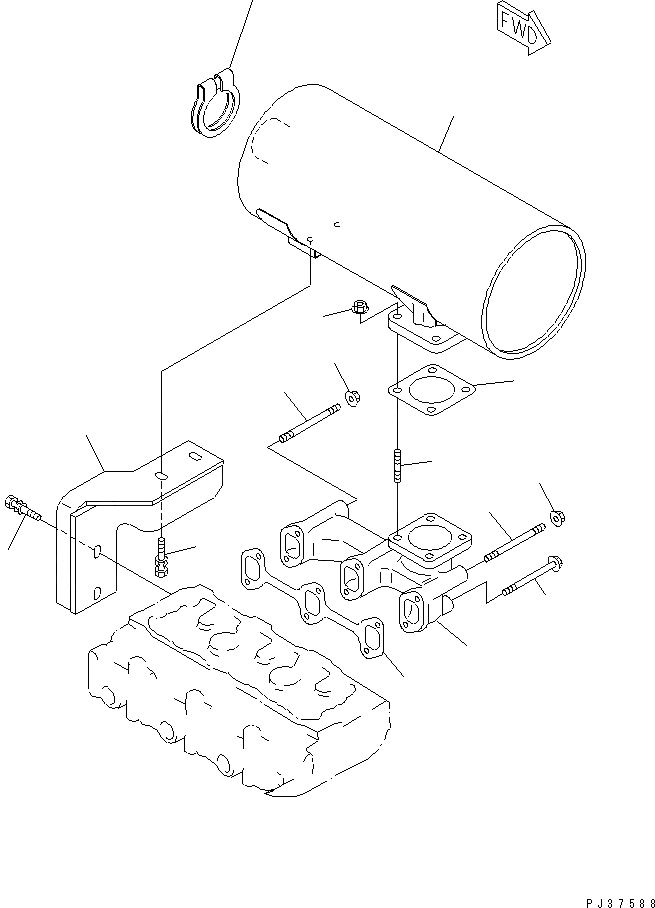 FWD

PJ37588