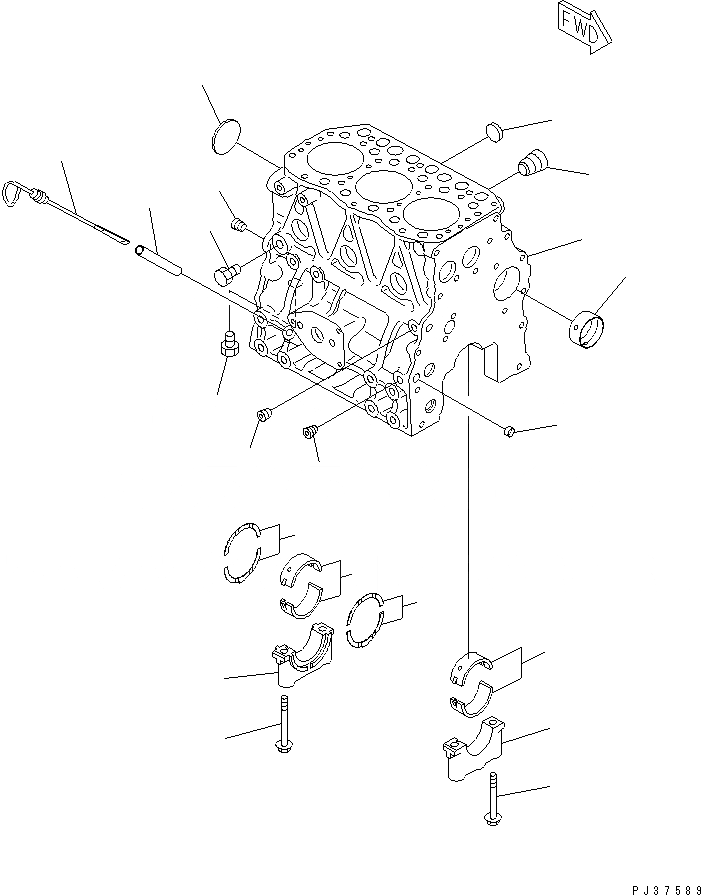 FWD

PJ37589