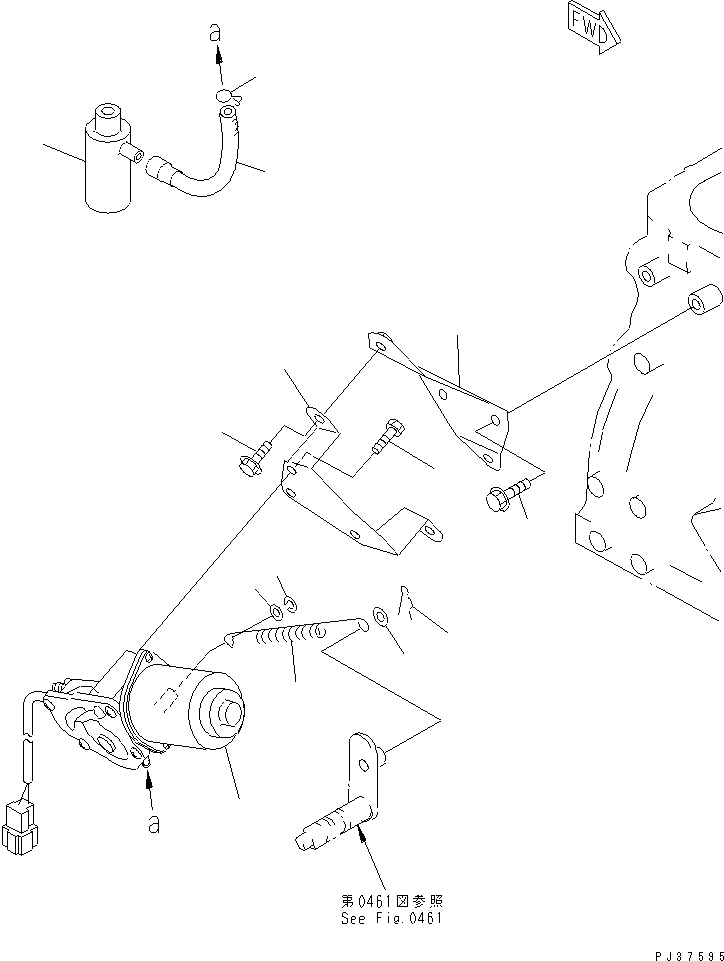 FWD

a

a

第0461図参照
See Fig.0461

PJ37595