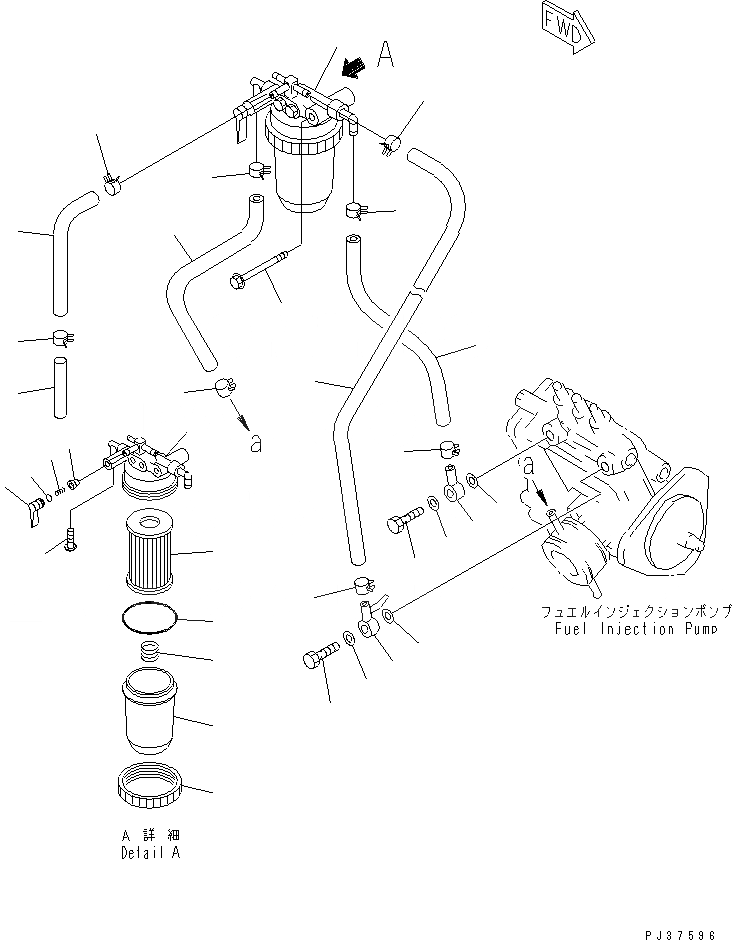 FWD

A

a

a

フュエルインジェクションポンプ
Fuel Injection Pump

A 詳 細
Detail A

PJ37596