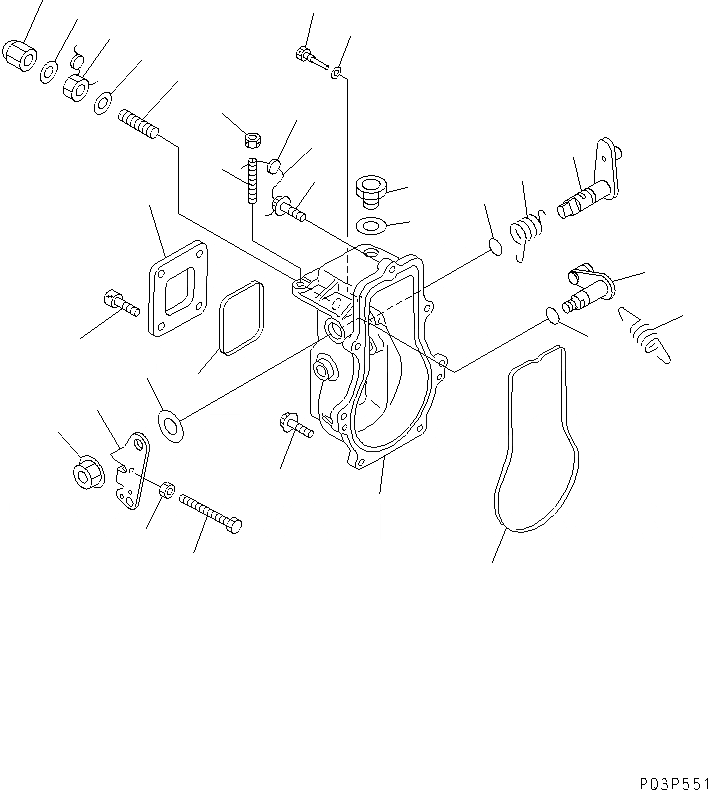 P03P551