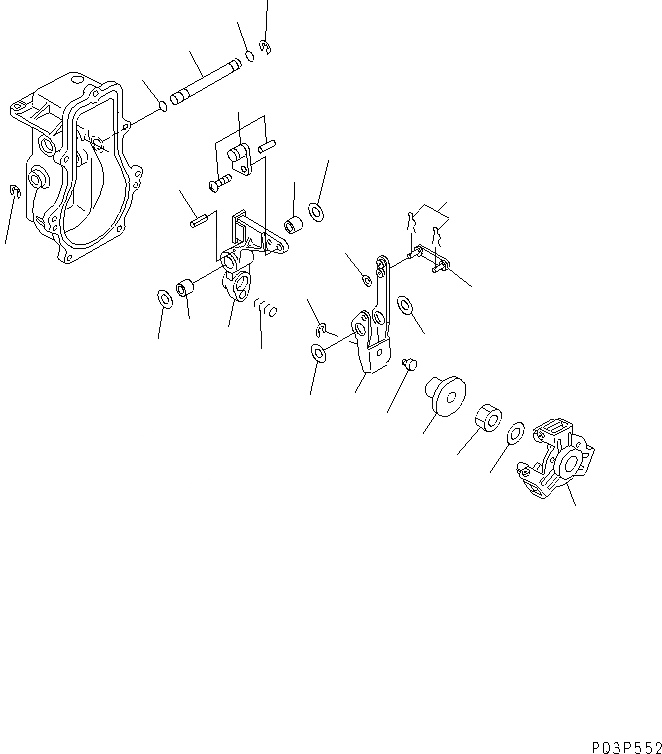 P03P552