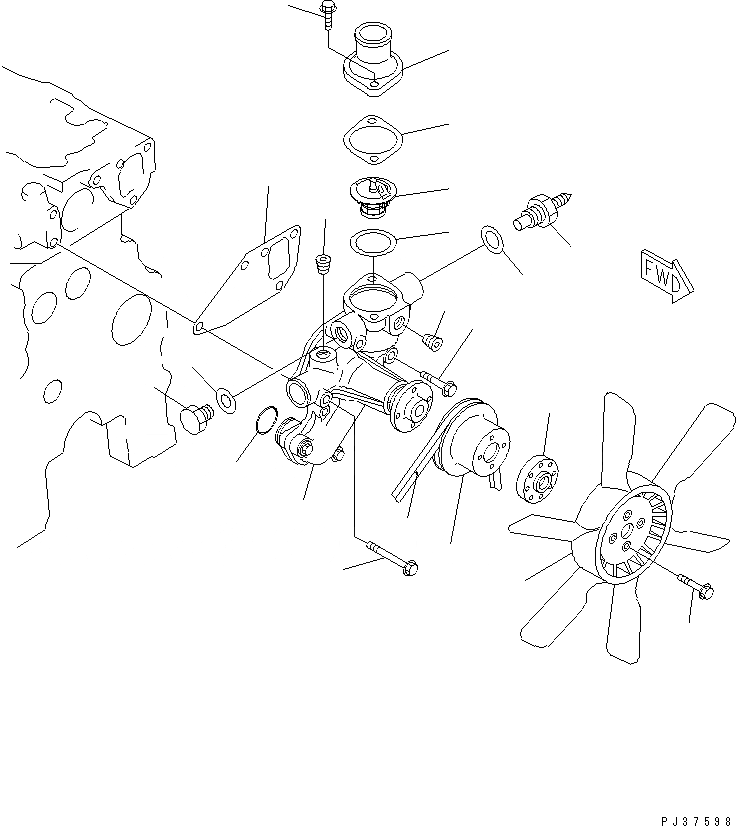 FWD

PJ37598