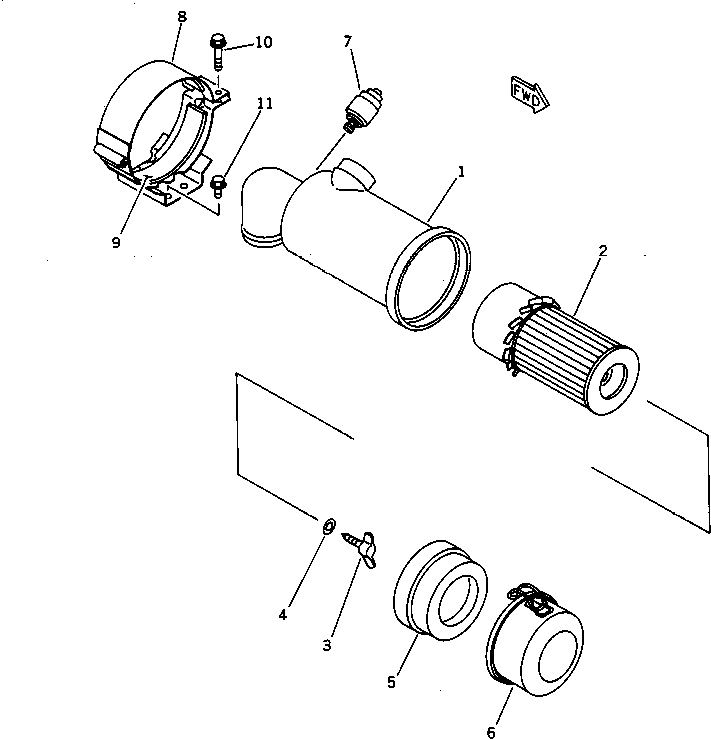 8
10
7
FWD
11
1
9
2
4
3
5
6