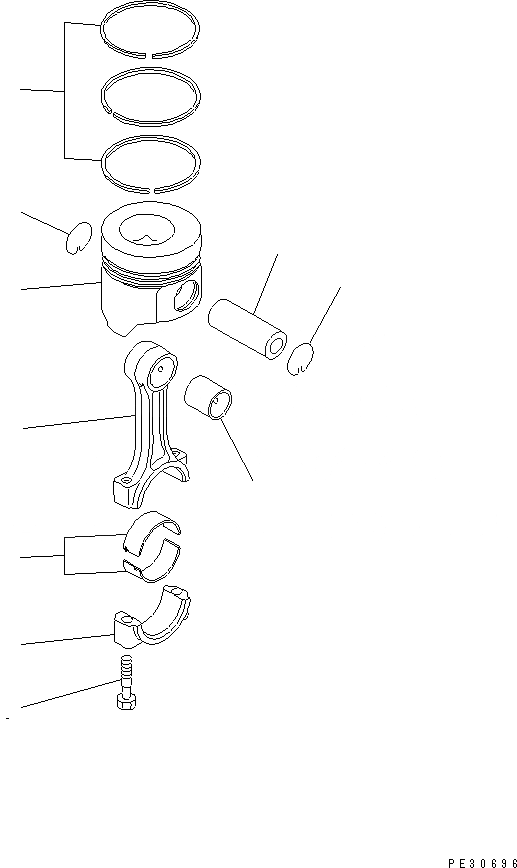 PE30696