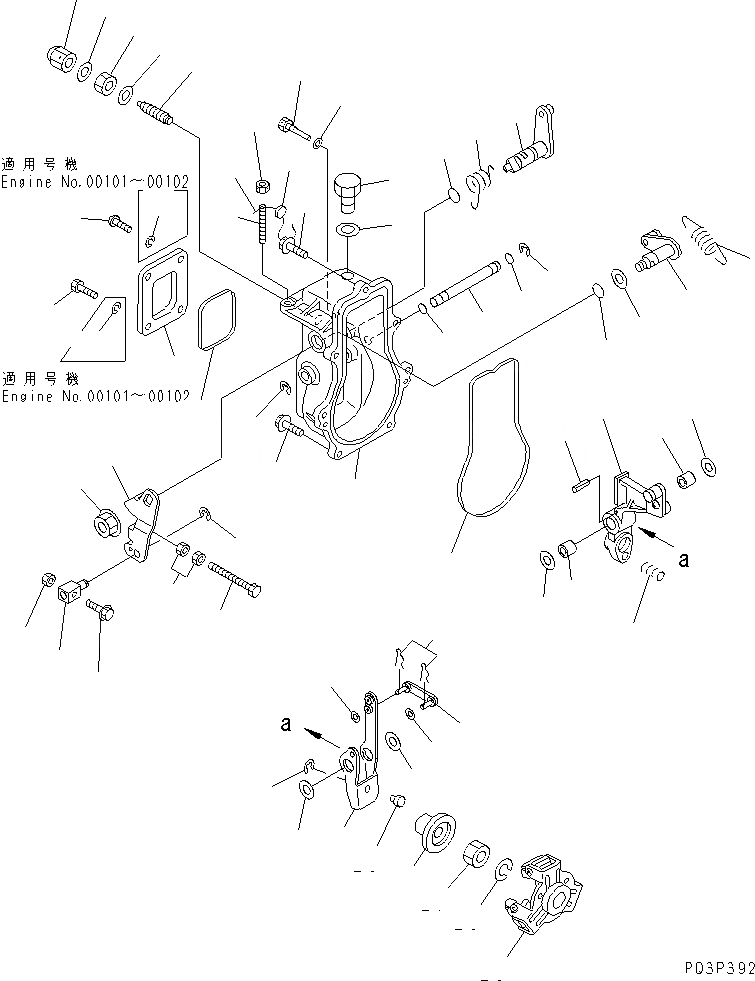 適用号機
Engine No.00101~00102

適用号機
Engine No.00101~00102

a

a

P03P392