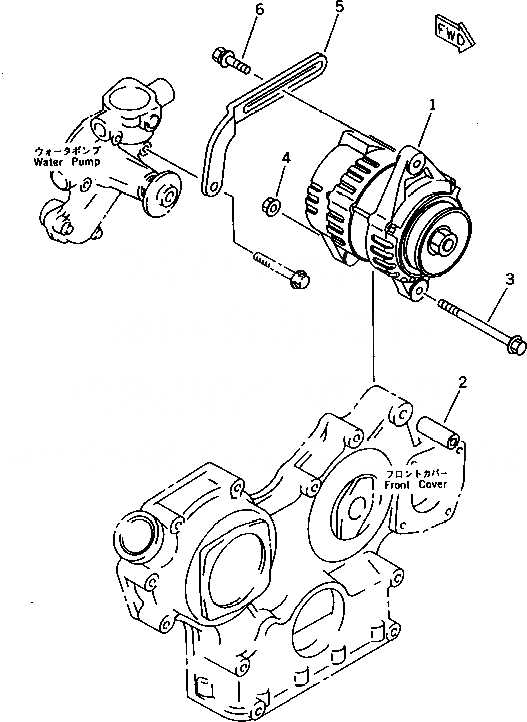 6
5
FWD
1
ウォータポンプ
Water Pump
4
3
2
フロントカバー
Front Cover