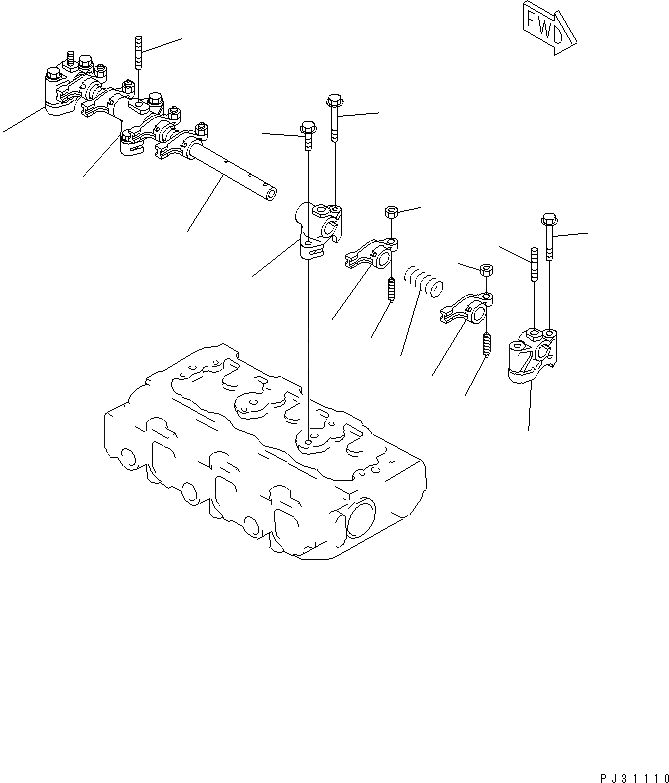 FWD

PJ31110