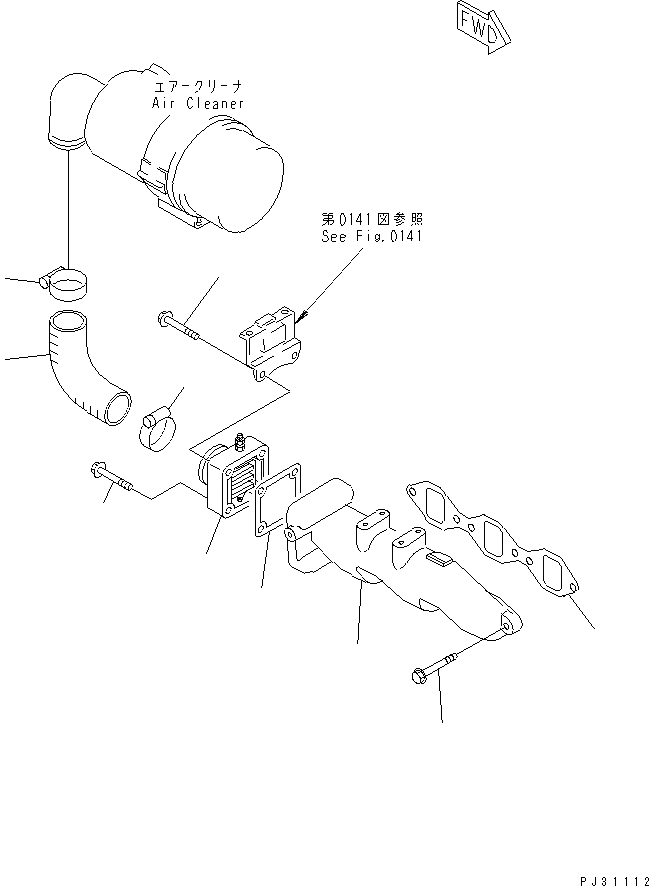 FWD

エアークリーナ
Air Cleaner

第0141図参照
See Fig.0141

PJ31112