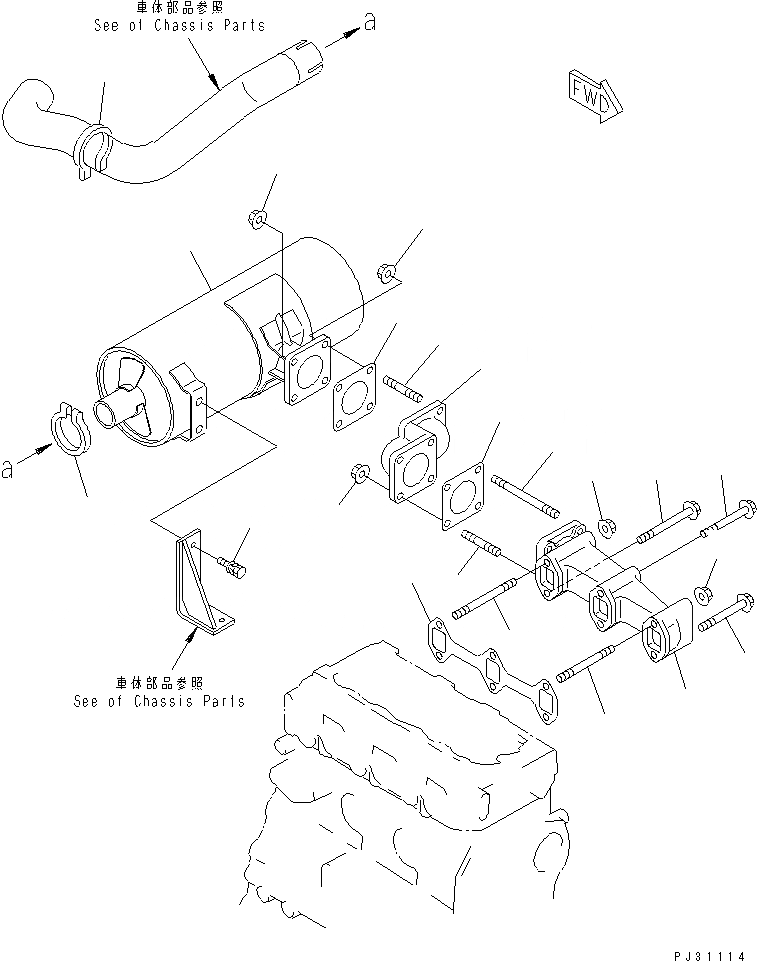 車体部品参照
See of Chassis Parts

a

FWD

a

車体部品参照
See of Chassis Parts

PJ31114