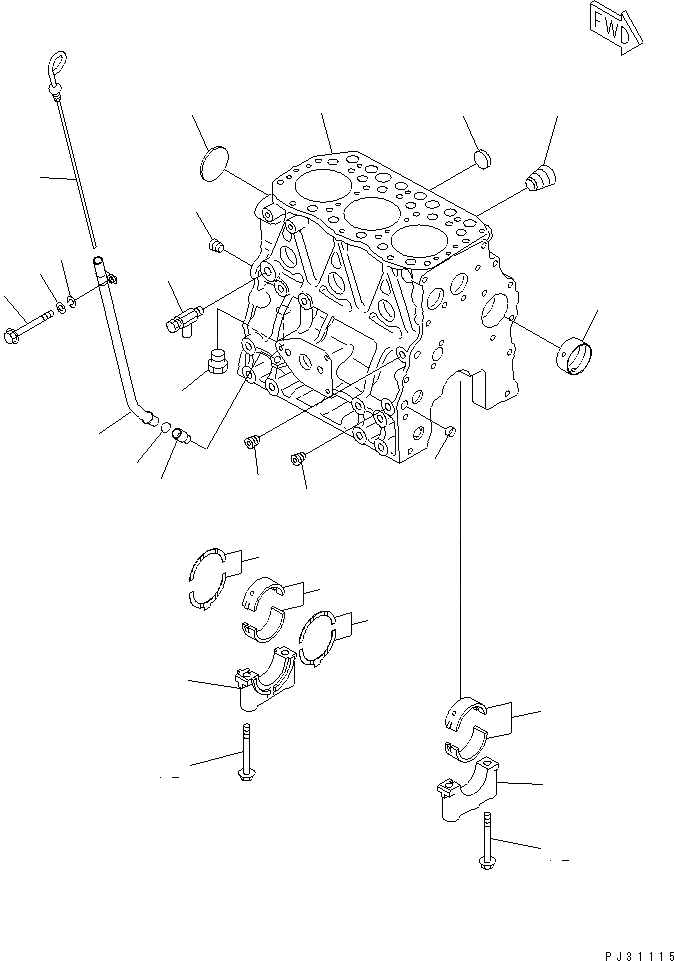 FWD

PJ31115