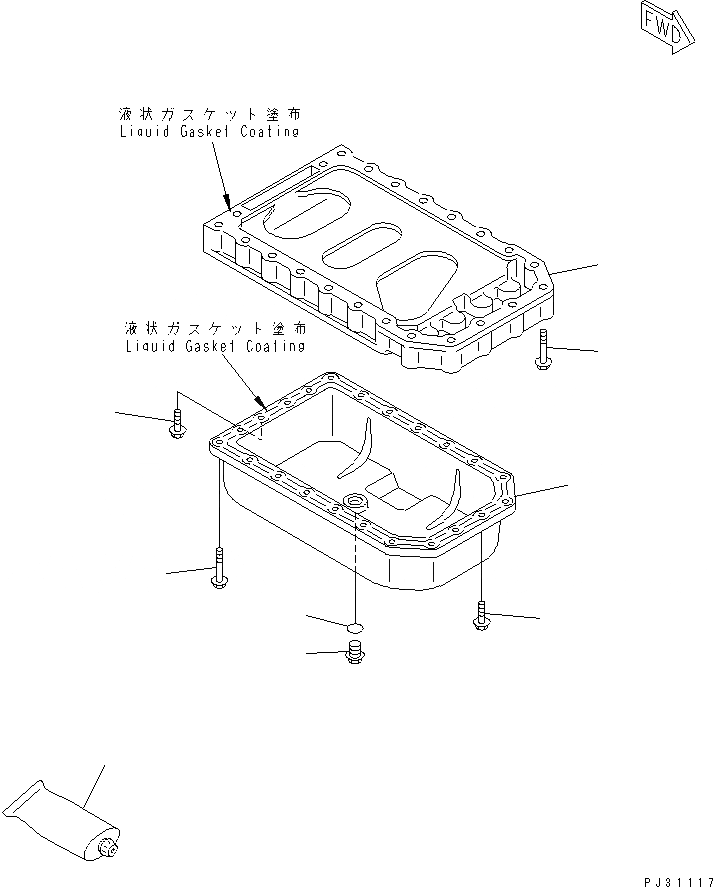 FWD

液状ガスケット塗布
Liquid Gasket Coating

液状ガスケット塗布
Liquid Gasket Coating

PJ31117