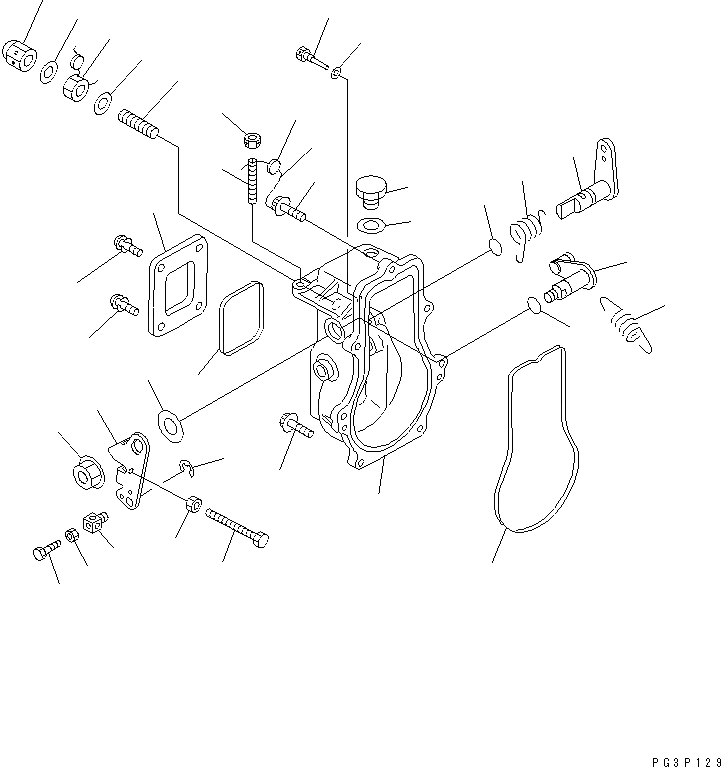 PG3P129