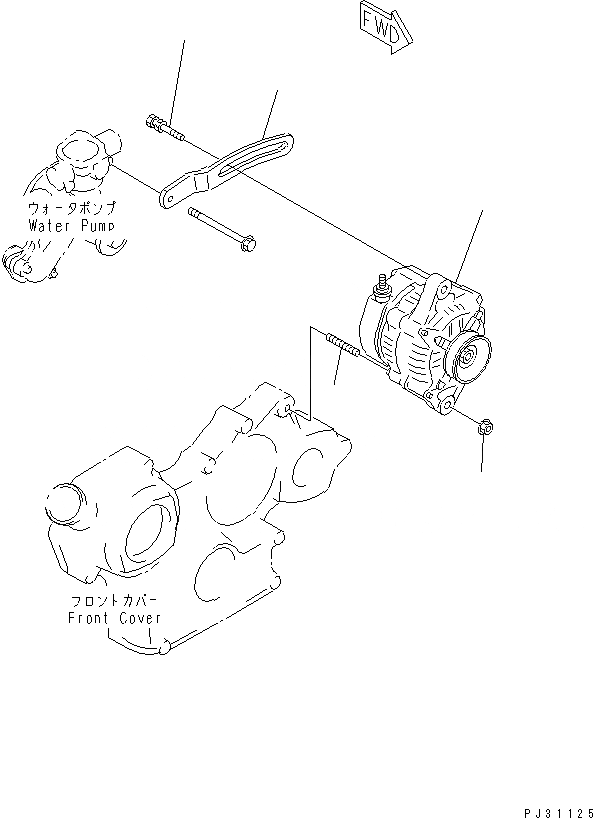 FWD

ウォータポンプ
Water Pump

フロントカバー
Front Cover

PJ31125