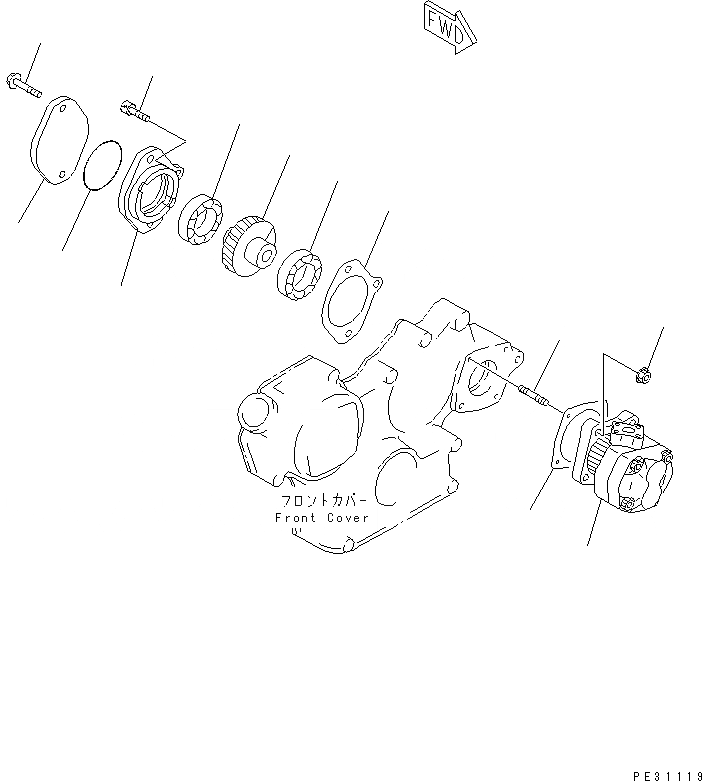 FWD

フロントカバー
Front Cover

PE31119