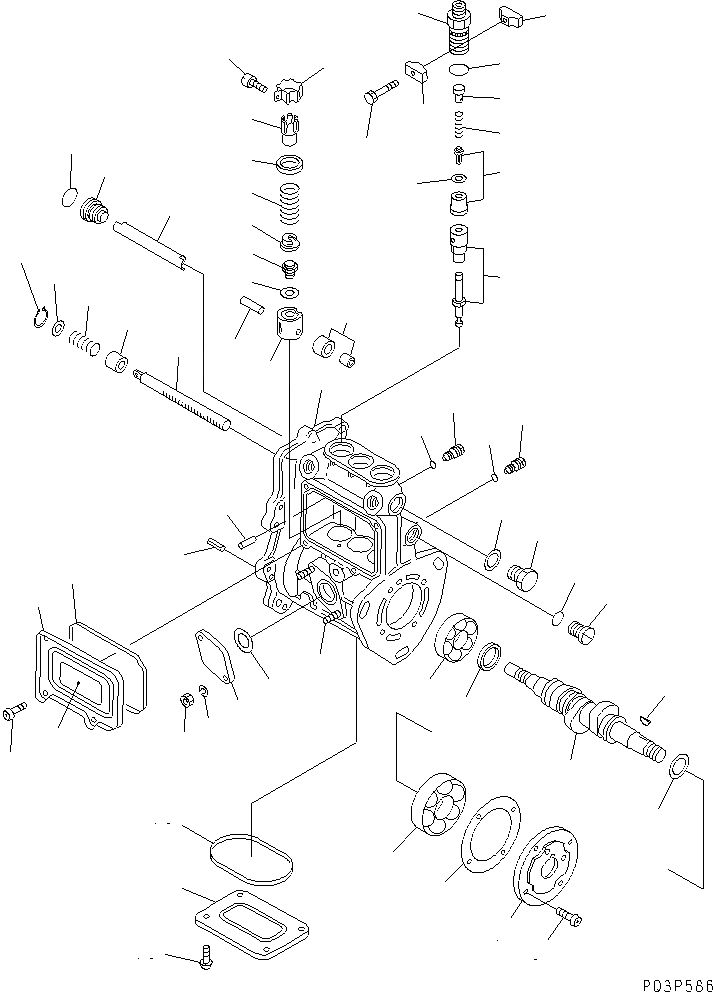 P03P586