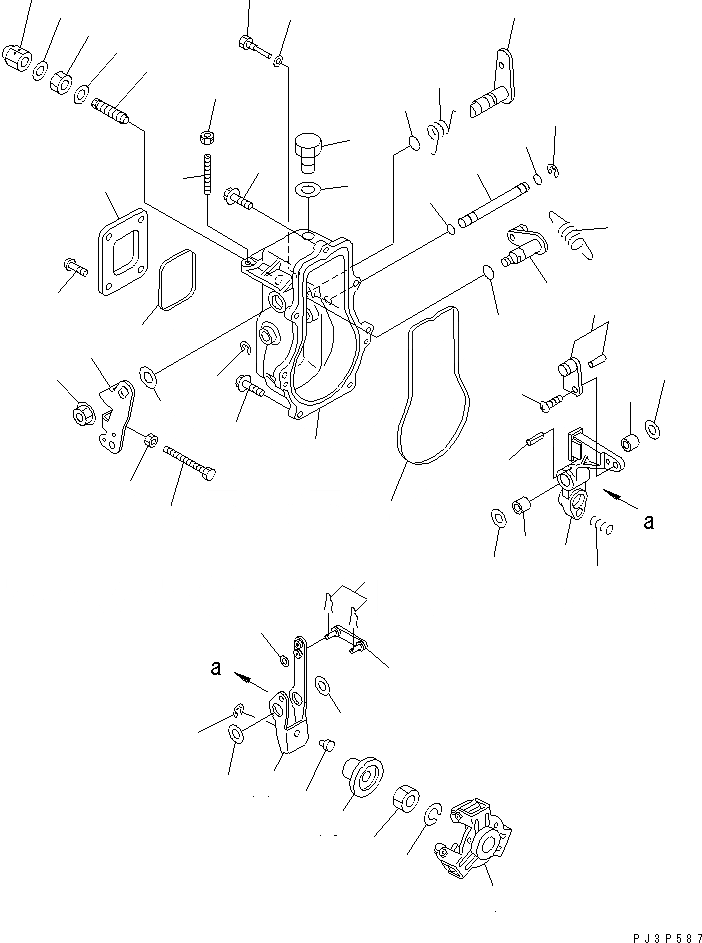 a

a

PJ3P587