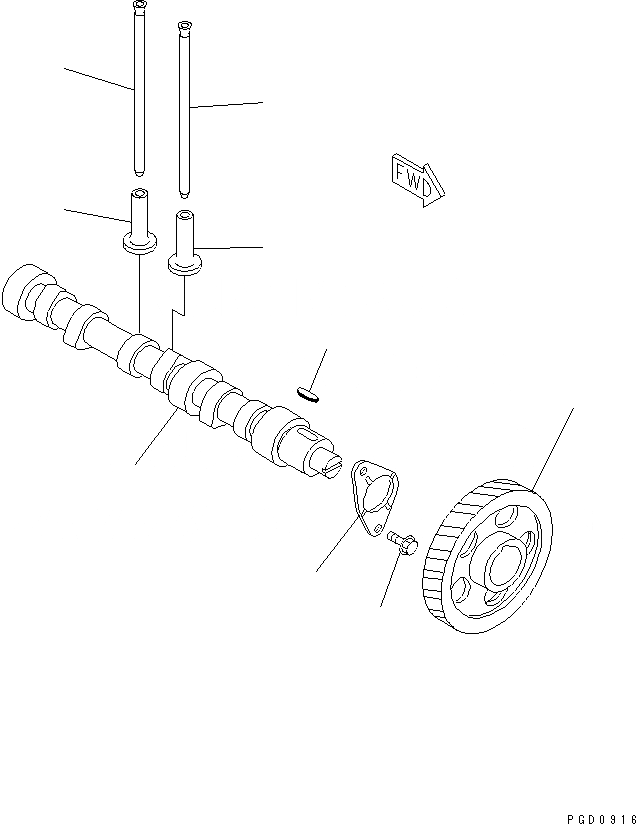 FWD

PGD0916