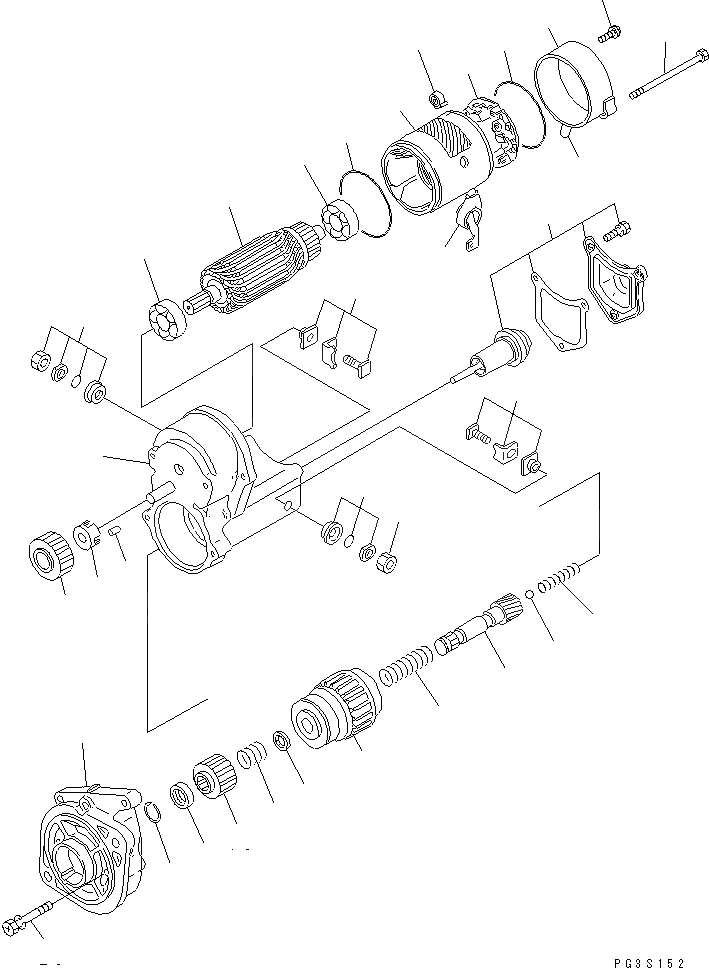 PG3S152