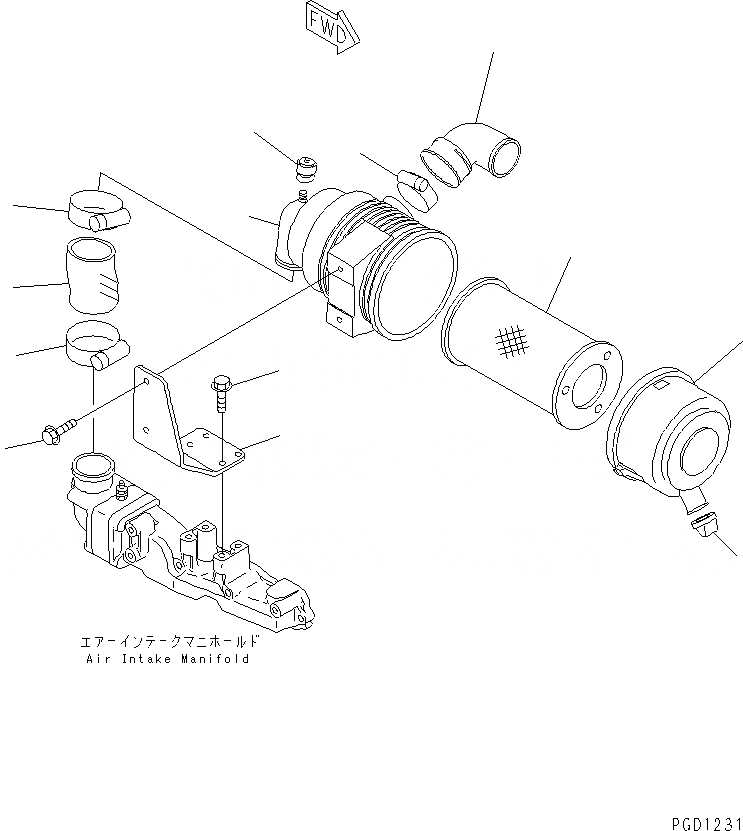 FWD

エアーインテークマニホールド
Air Intake Manifold

PGD1231