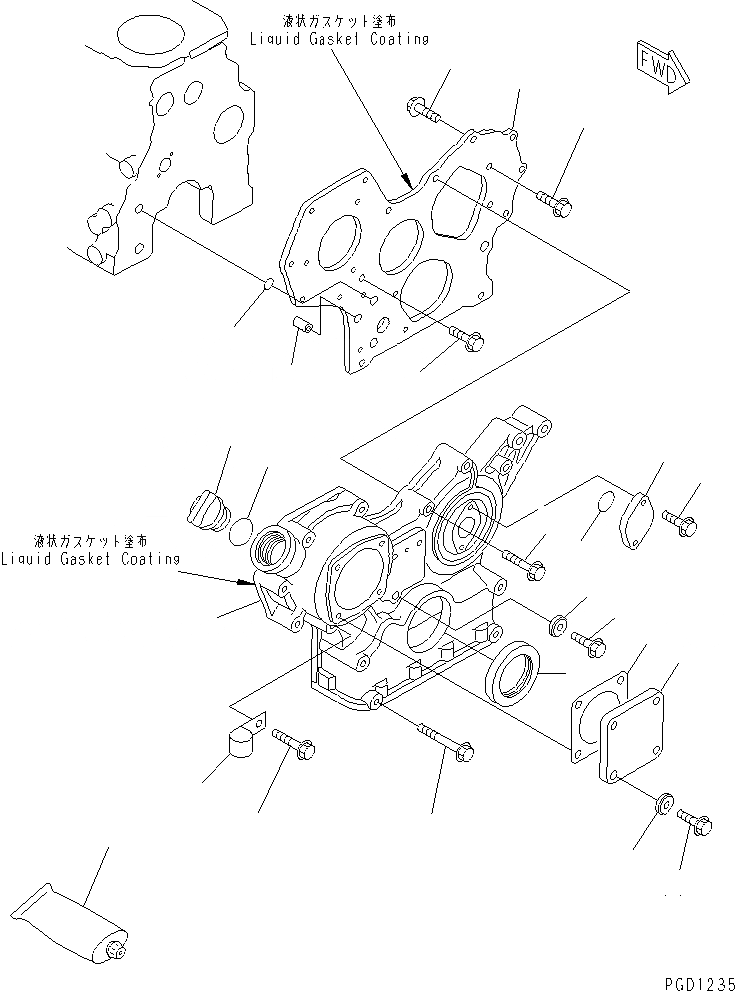 液状ガスケット塗布
Liquid Gasket Coating

FWD

液状ガスケット塗布
Liquid Gasket Coating

PGD1235