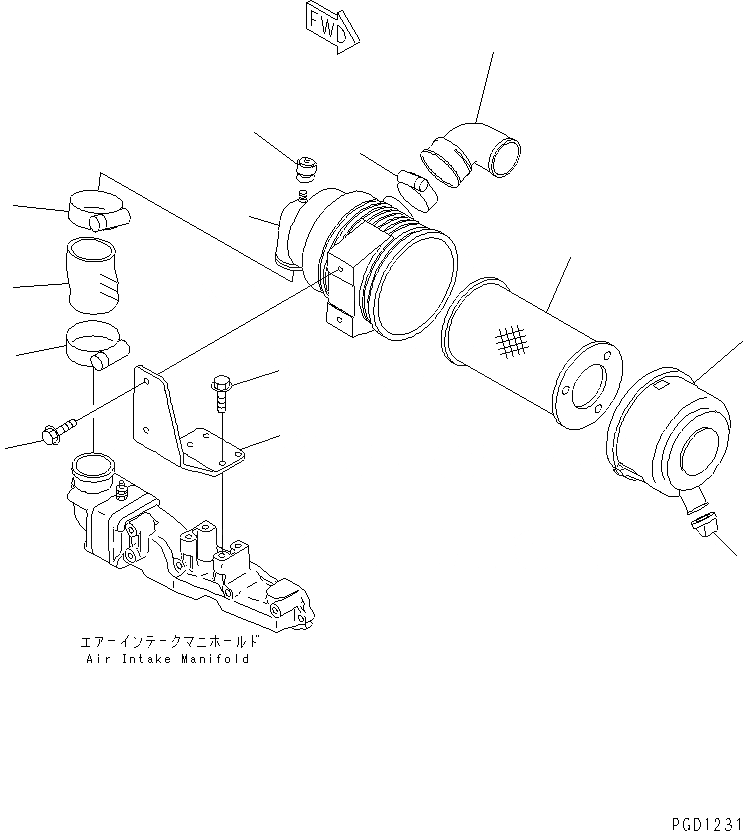 FWD

エアーインテークマニホールド
Air Intake Manifold

PGD1231