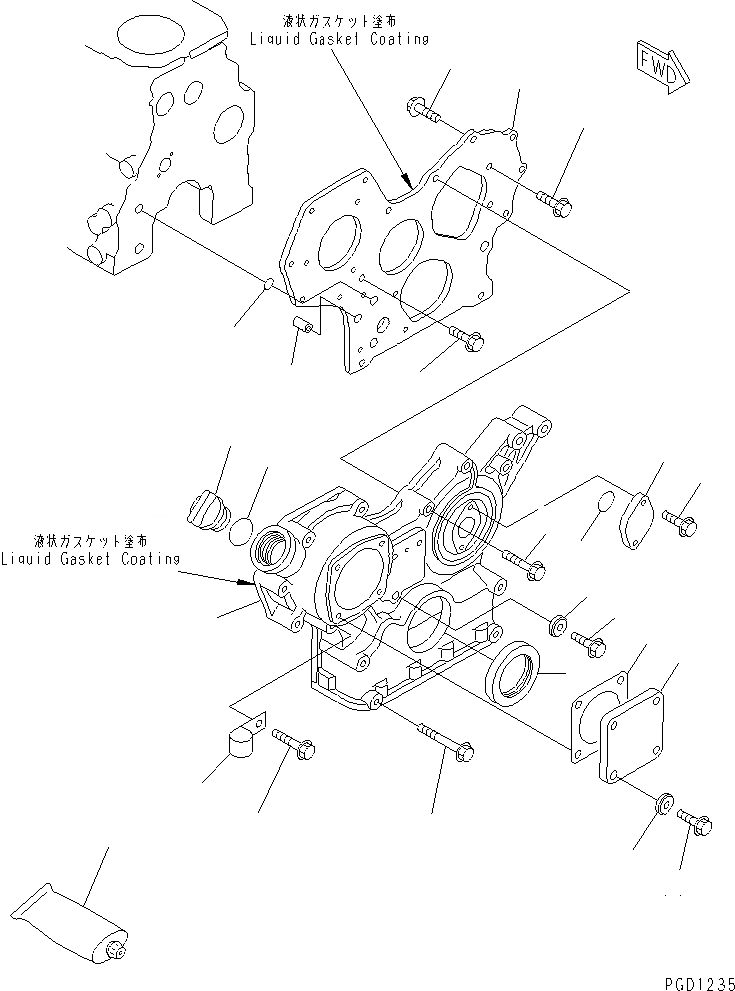 液状ガスケット塗布
Liquid Gasket Coating

FWD

液状ガスケット塗布
Liquid Gasket Coating

PGD1235